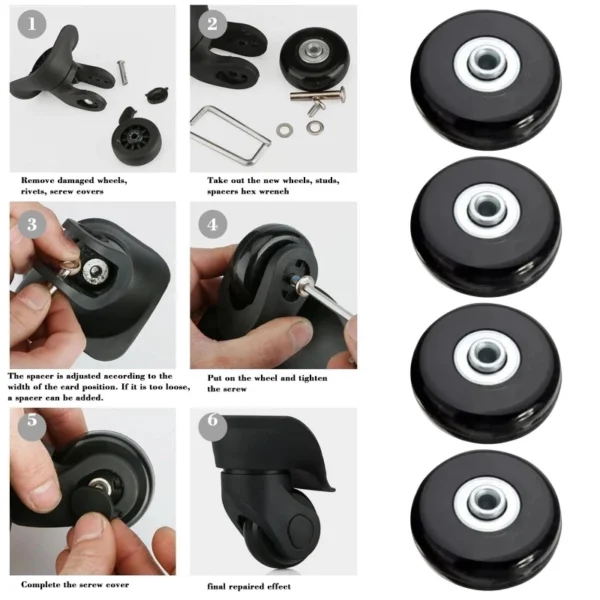 1

Remove damaged wheels, rivets, screw covers

2

Take out the new wheels, studs, spacers hex wrench

3

The spacer is adjusted according to the width of the card position. If it is too loose, a spacer can be added.

4

Put on the wheel and tighten the screw

5

Complete the screw cover

6

final repaired effect